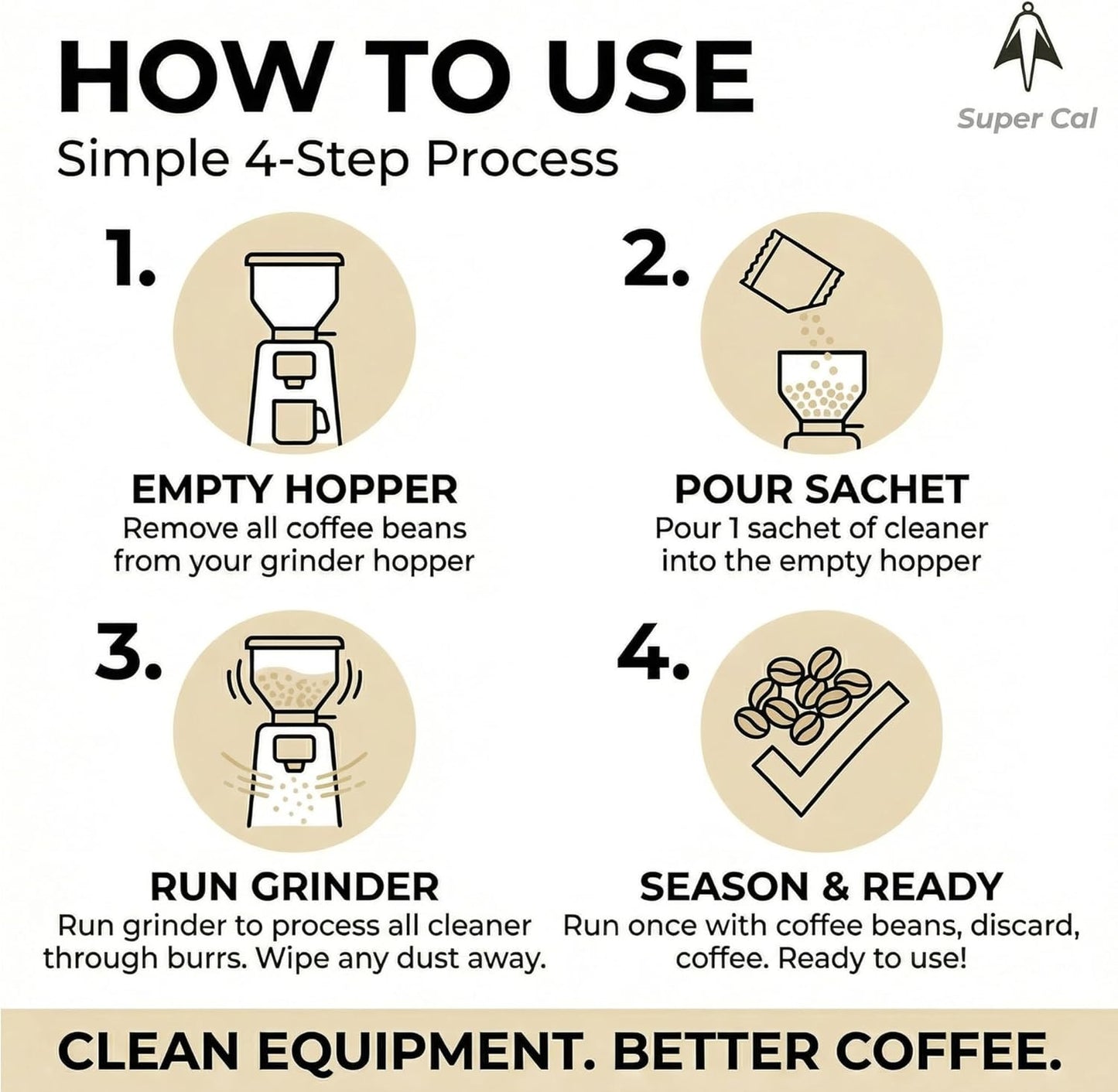 HOW TO USE

Simple 4-Step Process

Super Cal

1.

EMPTY HOPPER
Remove all coffee beans from your grinder hopper

2.

POUR SACHET
Pour 1 sachet of cleaner into the empty hopper

3.

RUN GRINDER
Run grinder to process all cleaner through burrs. Wipe any dust away.

4.

SEASON & READY
Run once with coffee beans, discard, coffee. Ready to use!

CLEAN EQUIPMENT. BETTER COFFEE.